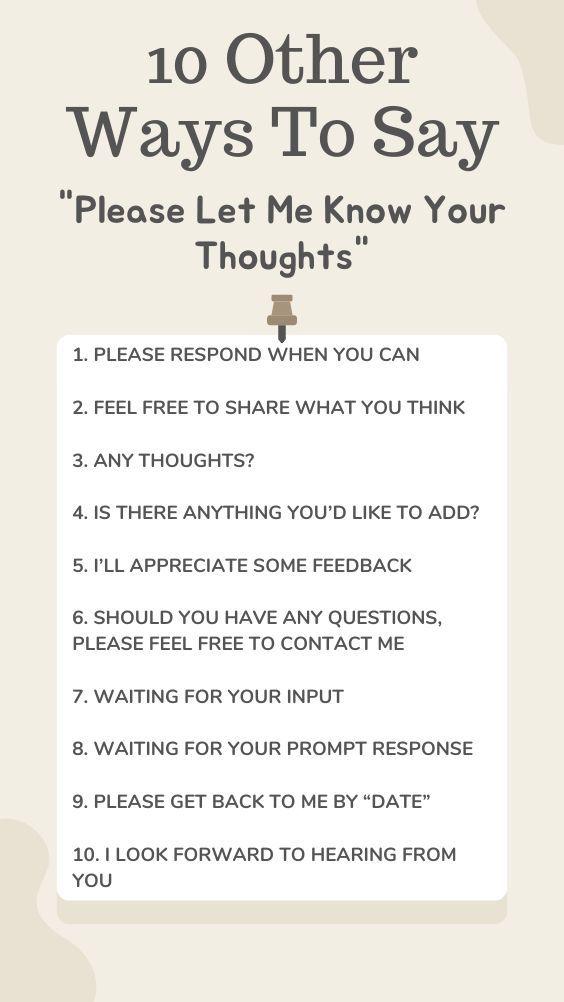 10 Other Ways To Say

"Please Let Me Know Your Thoughts"

1. PLEASE RESPOND WHEN YOU CAN

2. FEEL FREE TO SHARE WHAT YOU THINK

3. ANY THOUGHTS?

4. IS THERE ANYTHING YOU'D LIKE TO ADD?

5. I'LL APPRECIATE SOME FEEDBACK

6. SHOULD YOU HAVE ANY QUESTIONS, PLEASE FEEL FREE TO CONTACT ME

7. WAITING FOR YOUR INPUT

8. WAITING FOR YOUR PROMPT RESPONSE

9. PLEASE GET BACK TO ME BY "DATE"

10. I LOOK FORWARD TO HEARING FROM YOU